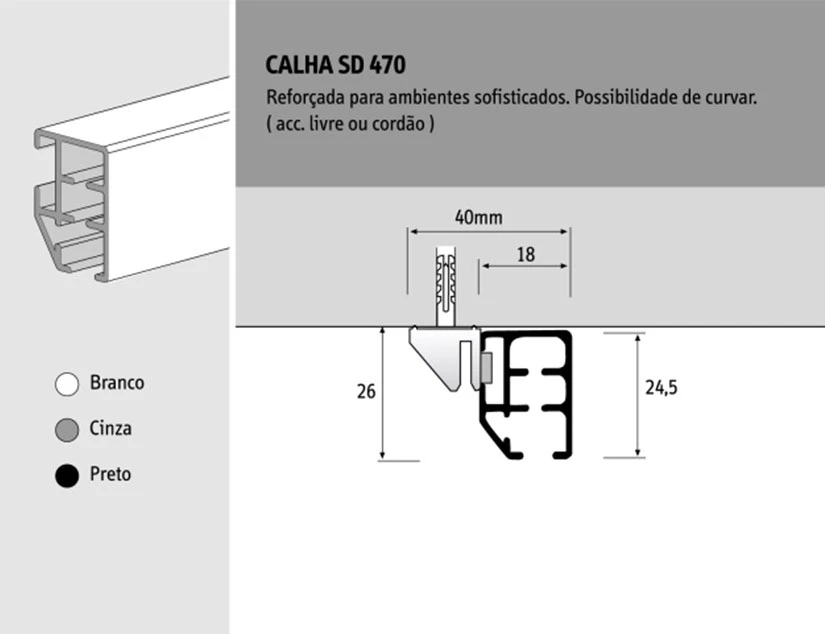 CALHA SD 470

Reforçada para ambientes sofisticados. Possibilidade de curvar.
( acc. livre ou cordão )

40mm

18

26

24,5

Branco

Cinza

Preto